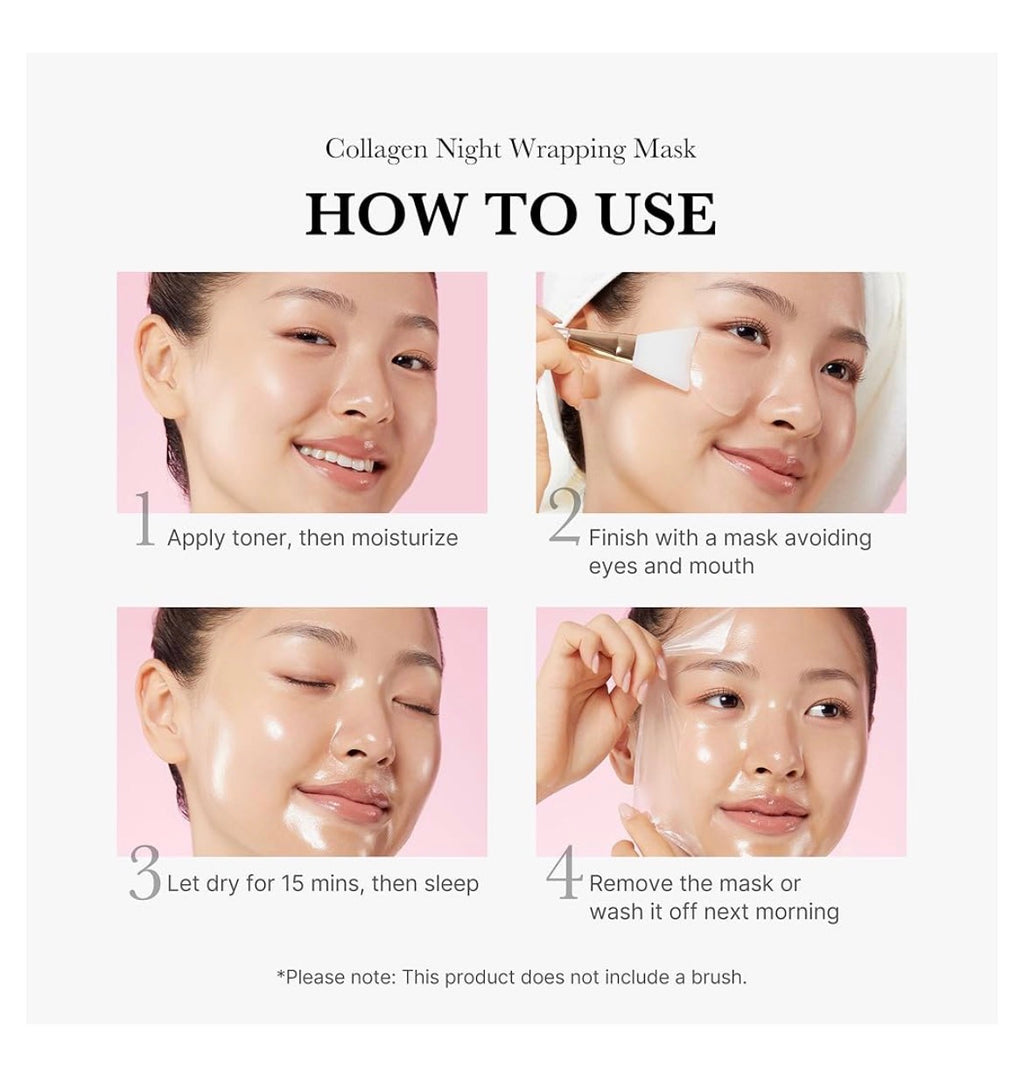 Collagen Night Wrapping Mask

HOW TO USE

1 Apply toner, then moisturize

2 Finish with a mask avoiding eyes and mouth

3 Let dry for 15 mins, then sleep

4 Remove the mask or wash it off next morning

*Please note: This product does not include a brush.